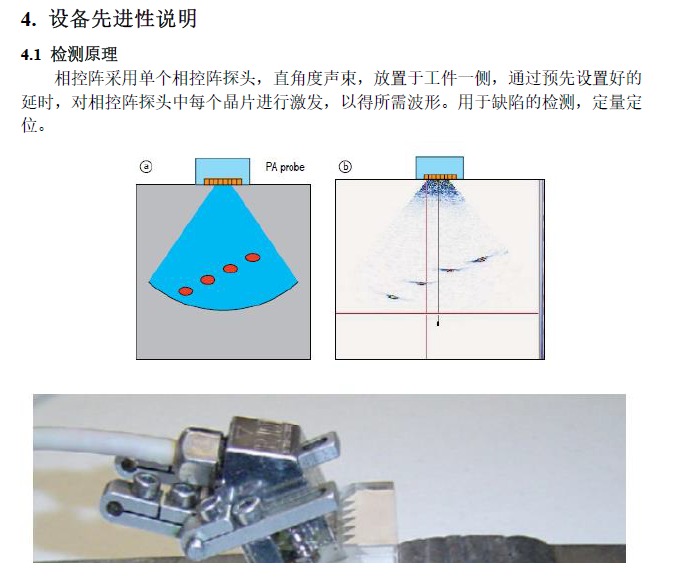 4. 设备先进性说明

4.1 检测原理

相控阵采用单个相控阵探头，直角度声束，放置于工件一侧，通过预先设置好的延时，对相控阵探头中每个晶片进行激发，以得所需波形。用于缺陷的检测，定量定位。

ⓐ PA probe ⓑ